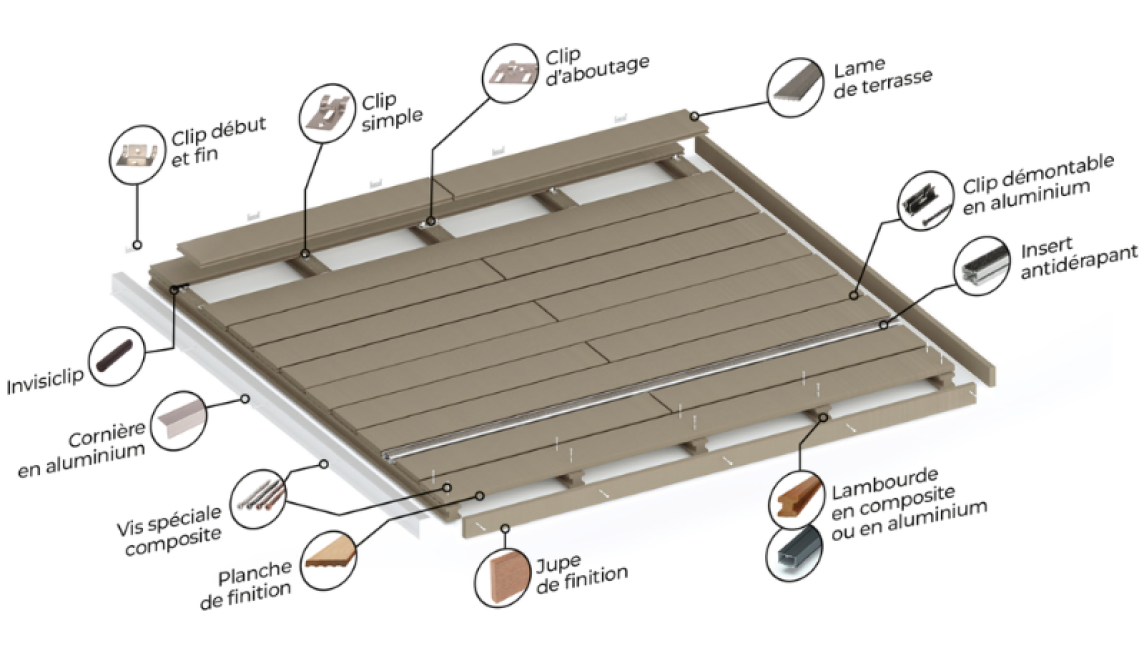 Clip début et fin

Clip simple

Clip d'aboutage

Lame de terrasse

Clip démontable en aluminium

Insert antidérapant

Invisiclip

Cornière en aluminium

Vis spéciale composite

Planche de finition

Jupe de finition

Lambourde en composite ou en aluminium